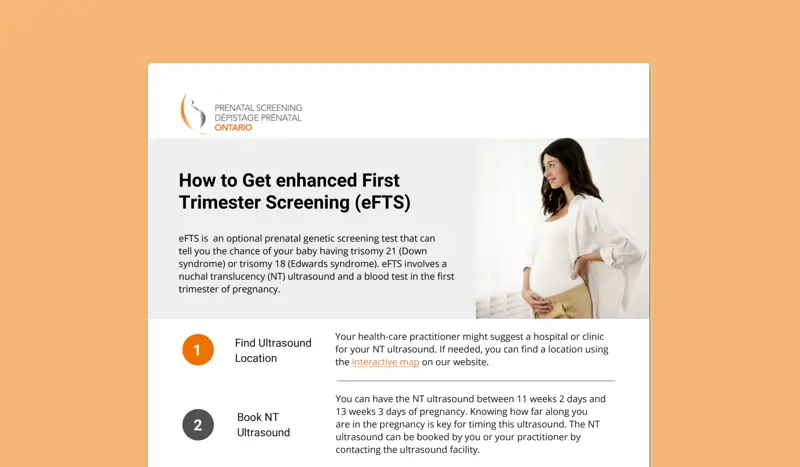 PRENATAL SCREENING
DÉPISTAGE PRÉNATAL
ONTARIO

How to Get enhanced First Trimester Screening (eFTS)

eFTS is an optional prenatal genetic screening test that can tell you the chance of your baby having trisomy 21 (Down syndrome) or trisomy 18 (Edwards syndrome). eFTS involves a nuchal translucency (NT) ultrasound and a blood test in the first trimester of pregnancy.

1

Find Ultrasound Location

Your health-care practitioner might suggest a hospital or clinic for your NT ultrasound. If needed, you can find a location using the interactive map on our website.

2

Book NT Ultrasound

You can have the NT ultrasound between 11 weeks 2 days and 13 weeks 3 days of pregnancy. Knowing how far along you are in the pregnancy is key for timing this ultrasound. The NT ultrasound can be booked by you or your practitioner by contacting the ultrasound facility.